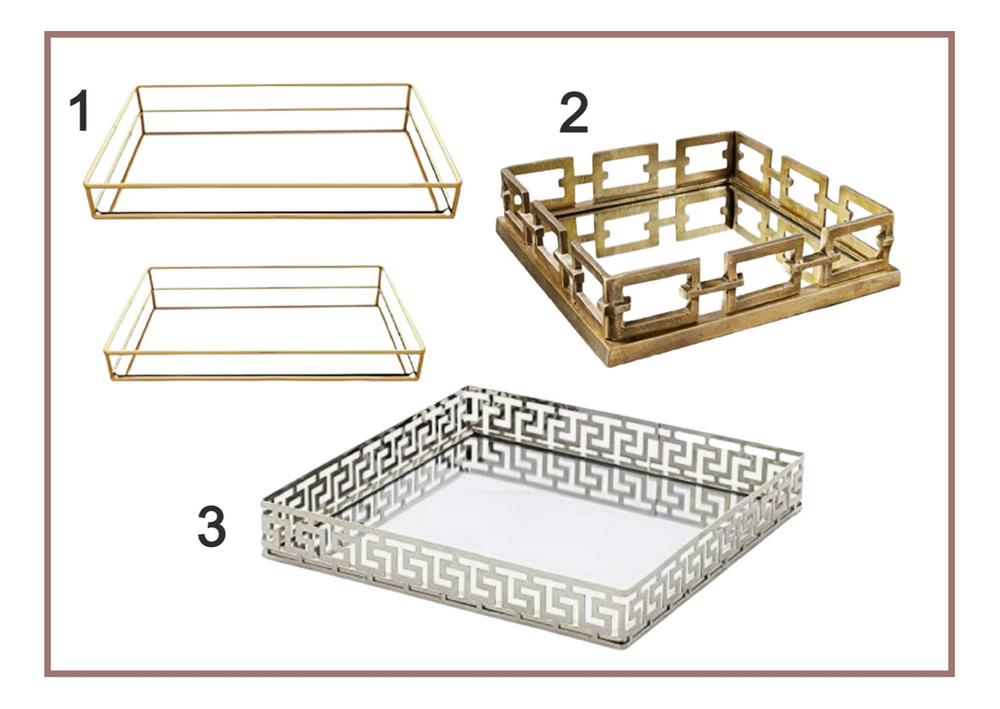 1

2

3