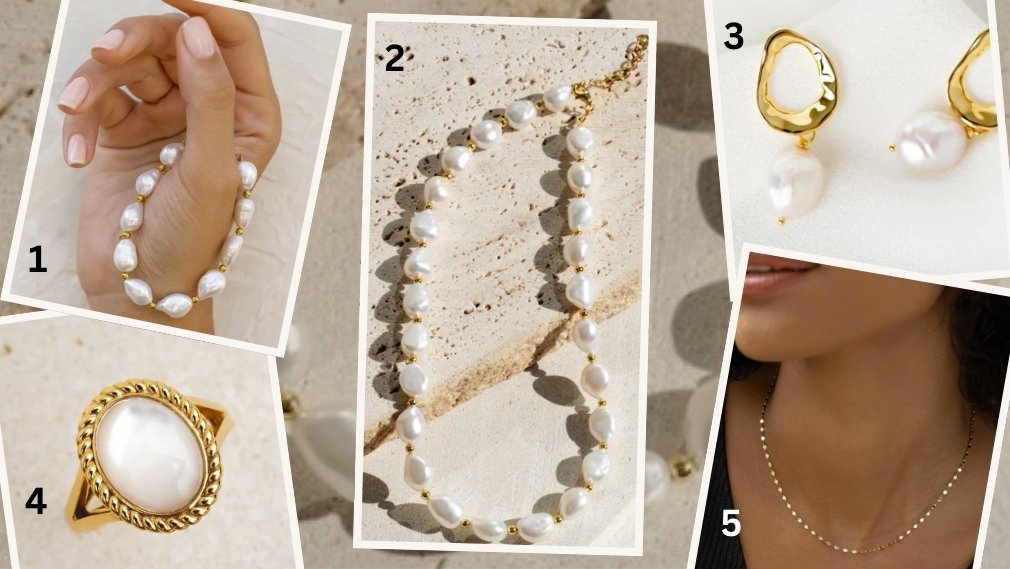 1
2
3
4
5